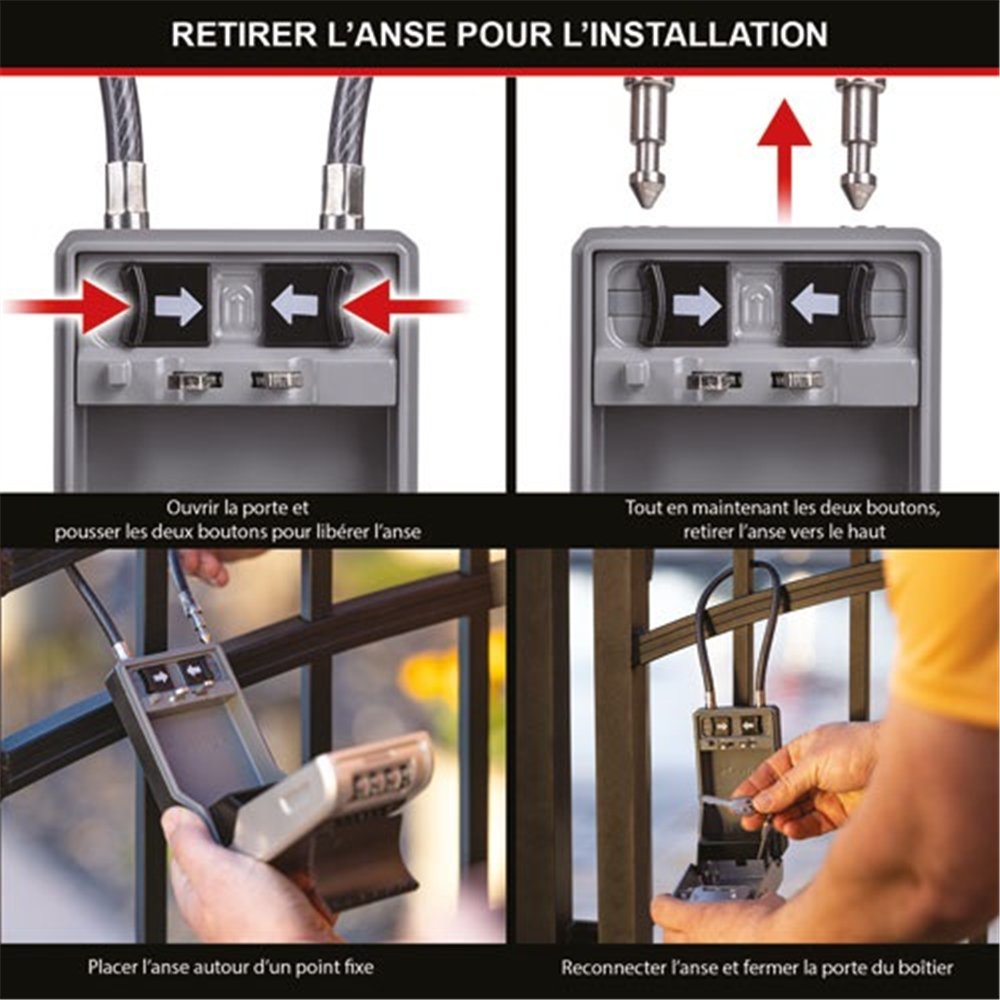 RETIRER L'ANSE POUR L'INSTALLATION

Ouvrir la porte et pousser les deux boutons pour libérer l'anse

Tout en maintenant les deux boutons, retirer l'anse vers le haut

Placer l'anse autour d'un point fixe

Reconnecter l'anse et fermer la porte du boîtier