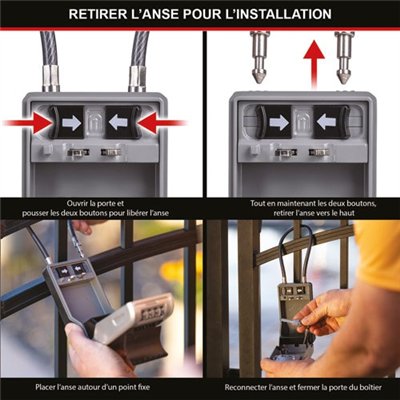 RETIRER L'ANSE POUR L'INSTALLATION

Ouvrir la porte et pousser les deux boutons pour libérer l'anse

Tout en maintenant les deux boutons, retirer l'anse vers le haut

Placer l'anse autour d'un point fixe

Reconnecter l'anse et fermer la porte du boîtier