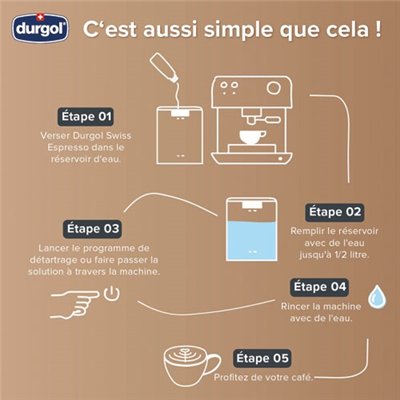 durgol

C'est aussi simple que cela !

Étape 01
Verser Durgol Swiss Espresso dans le réservoir d'eau.

Étape 02
Remplir le réservoir avec de l'eau jusqu'à 1/2 litre.

Étape 03
Lancer le programme de détartrage ou faire passer la solution à travers la machine.

Étape 04
Rincer la machine avec de l'eau.

Étape 05
Profitez de votre café.